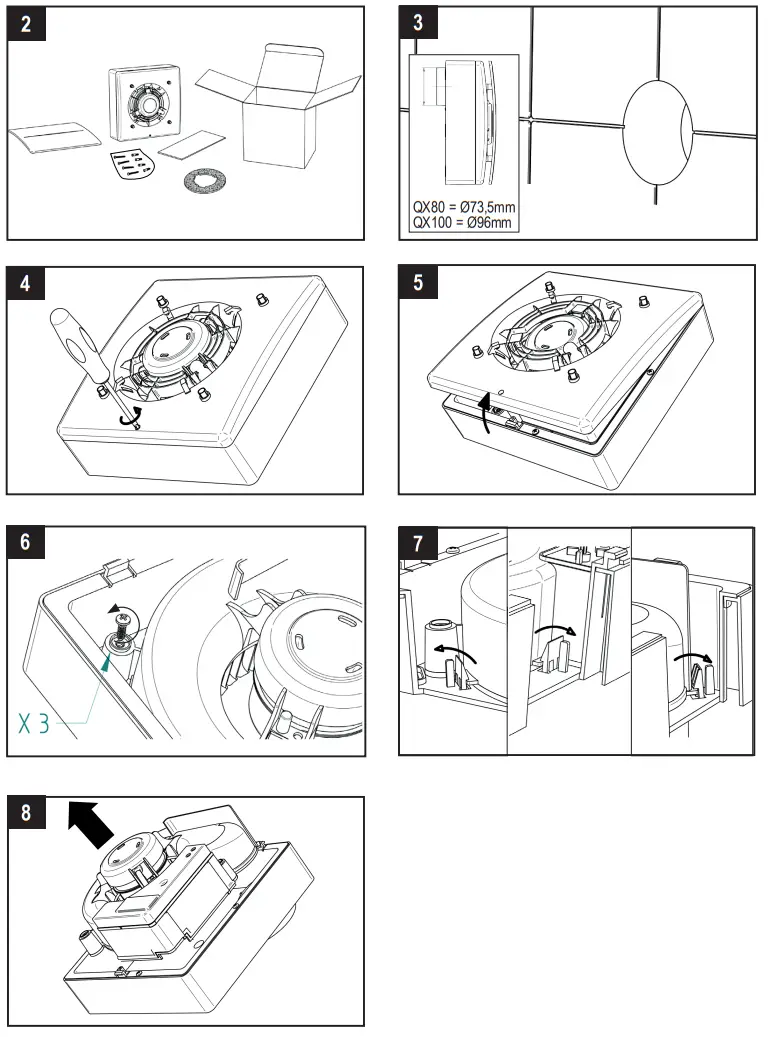 2

3

QX80 = Ø73,5mm
QX100 = Ø96mm

4

5

6

X 3

7

8