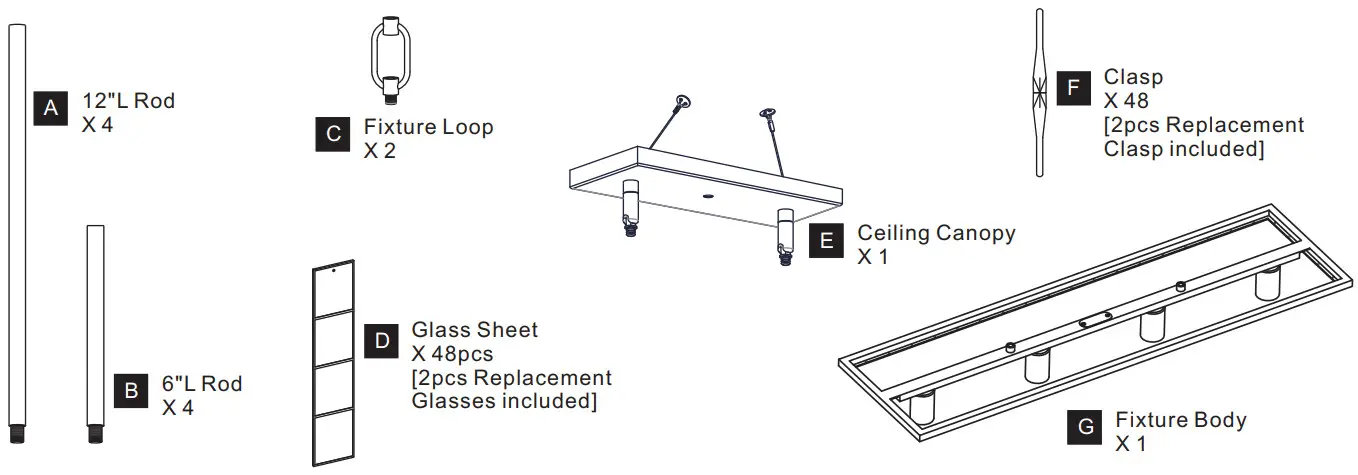 A 12"L Rod
X 4

B 6"L Rod
X 4

C Fixture Loop
X 2

D Glass Sheet
X 48pcs
[2pcs Replacement Glasses included]

E Ceiling Canopy
X 1

F Clasp
X 48
[2pcs Replacement Clasp included]

G Fixture Body
X 1