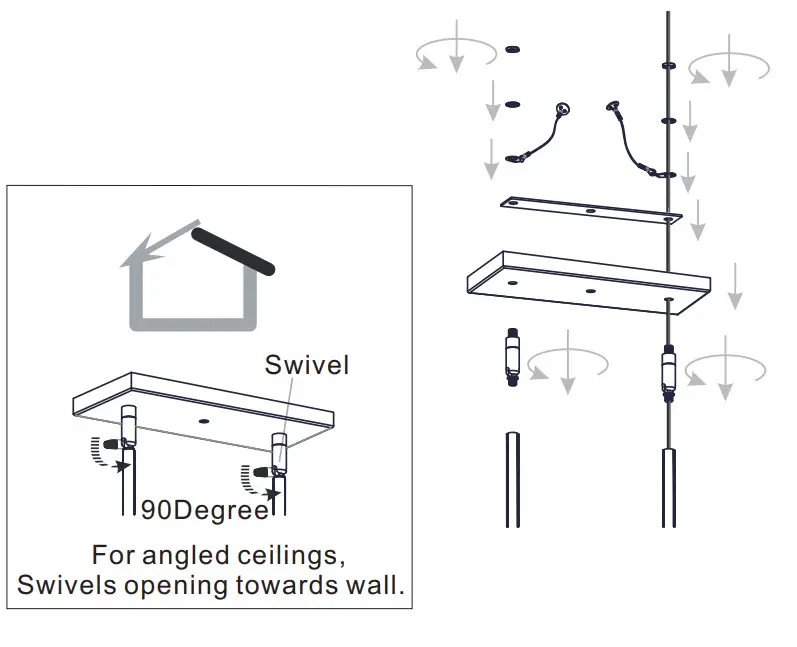 Swivel

90Degree

For angled ceilings,
Swivels opening towards wall.