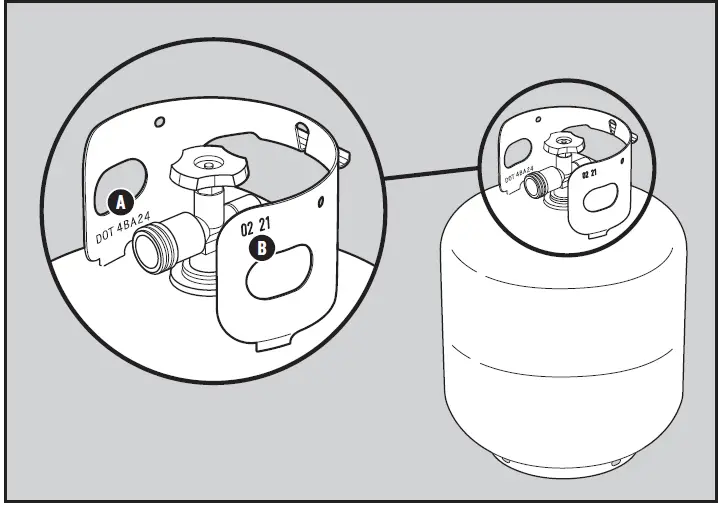 A
DOT 4BA24
02 21
B
DOT 4BA24
02 21