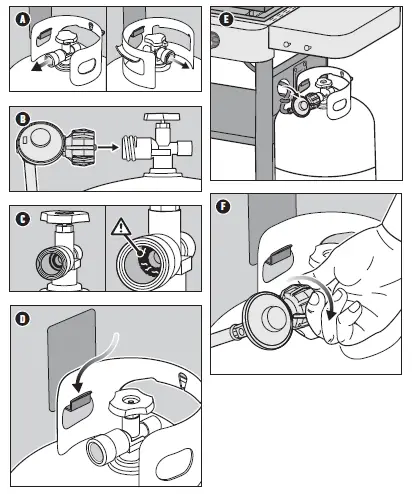 A
B
C
D
E
F