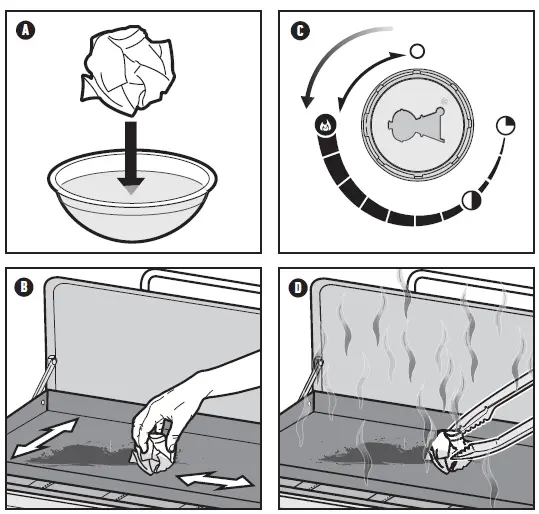 A

C

B

D