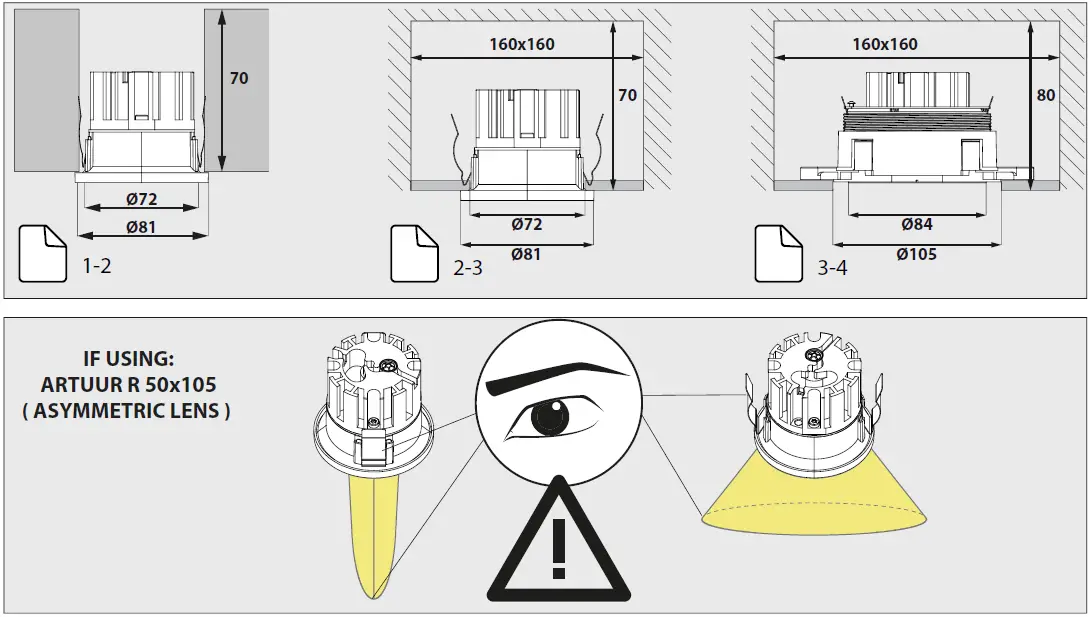 70

Ø72

Ø81

1-2

160x160

70

Ø72

Ø81

2-3

160x160

80

Ø84

Ø105

3-4

IF USING:
ARTUUR R 50x105
( ASYMMETRIC LENS )