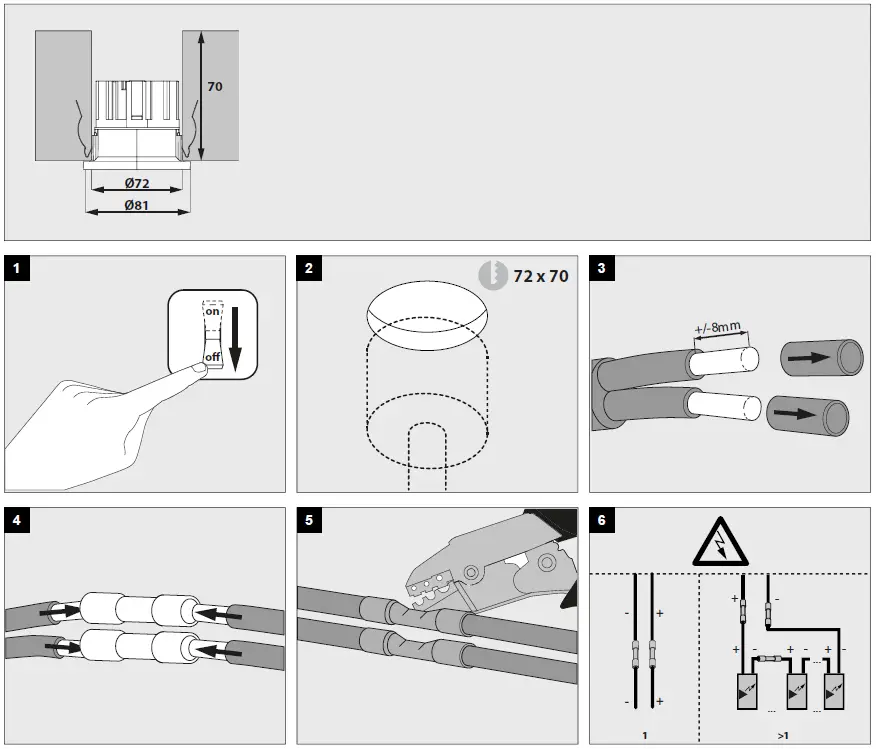 70
Ø72
Ø81

1
on
off

2
72 x 70

3
+/-8mm

4

5

6
- +
- +
1
+ -
+ - + - + -
...
...
>1