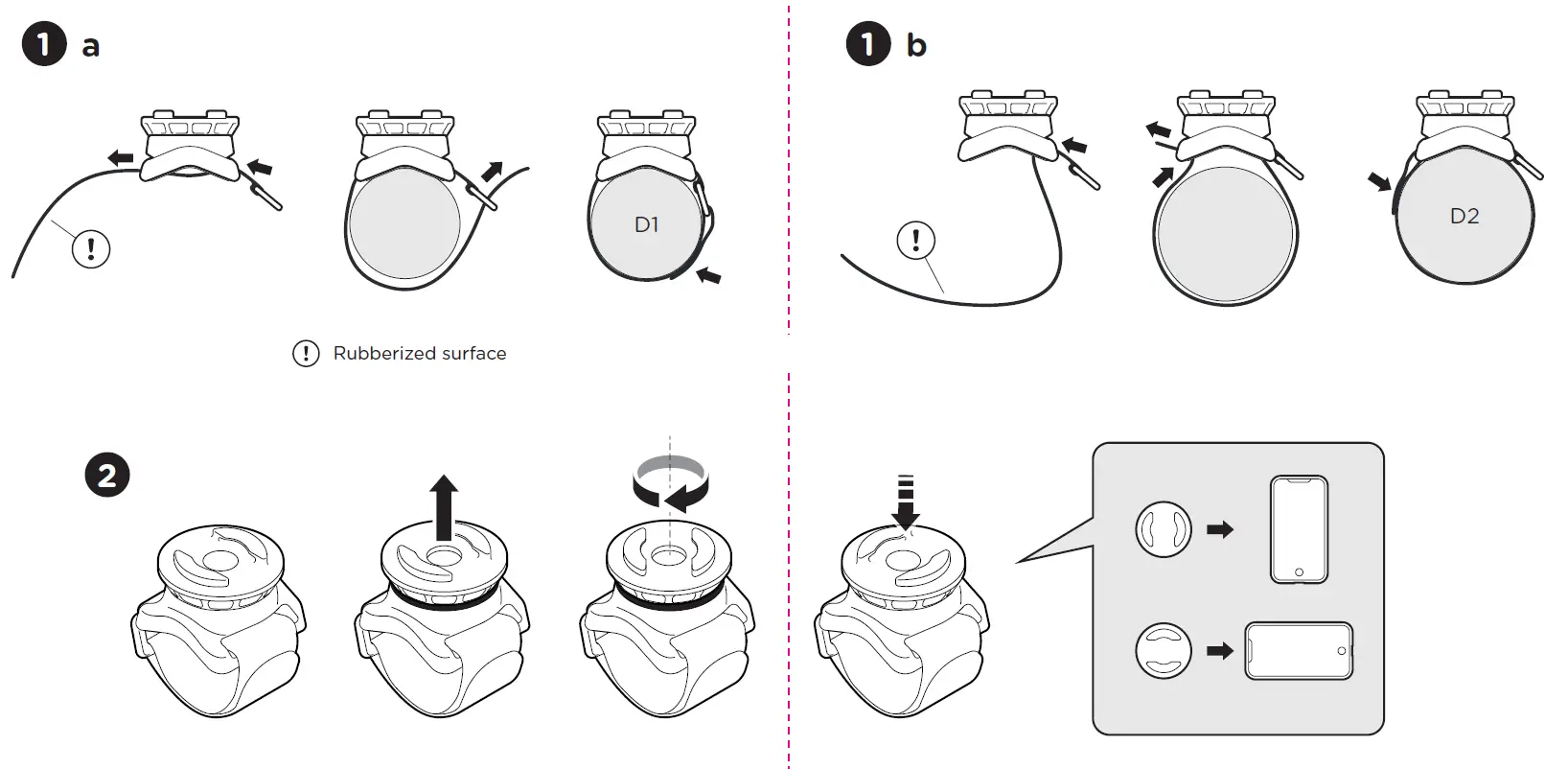 1 a

!

D1

! Rubberized surface

1 b

!

D2

2