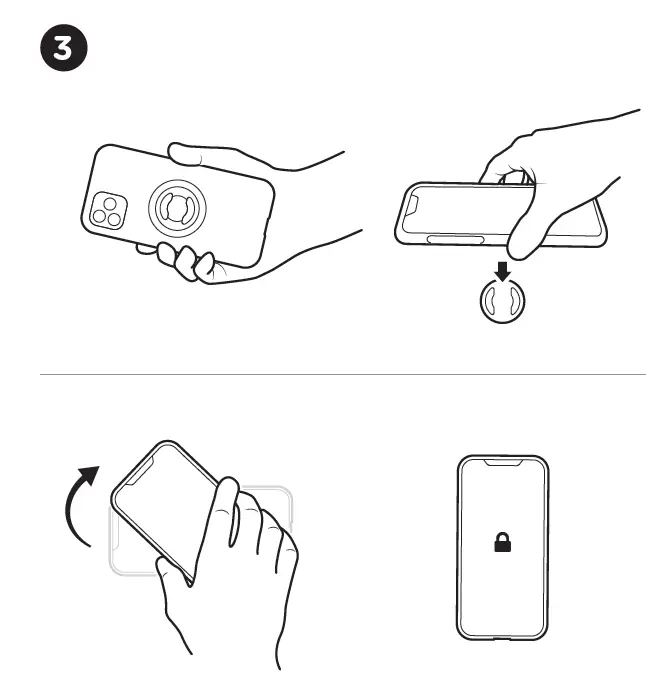 3