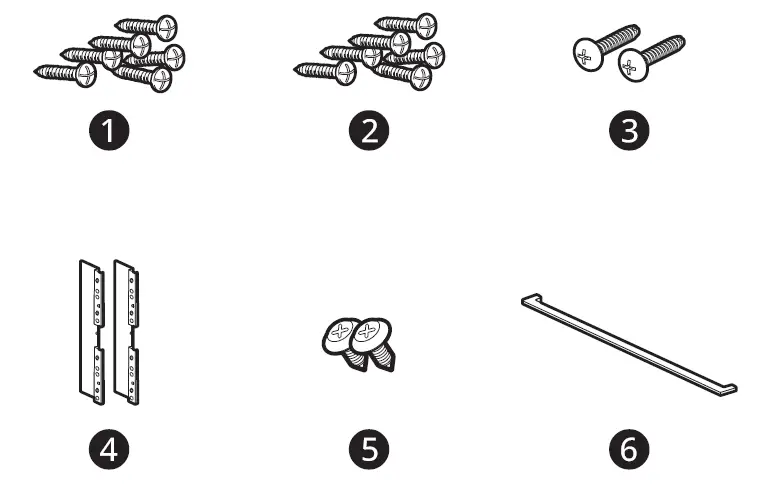 1
2
3
4
5
6