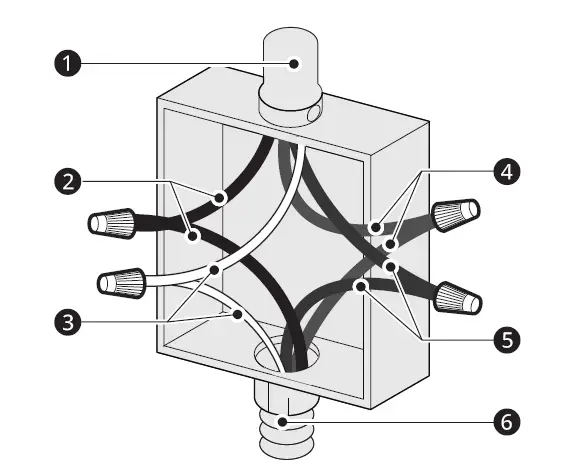 1
2
3
4
5
6