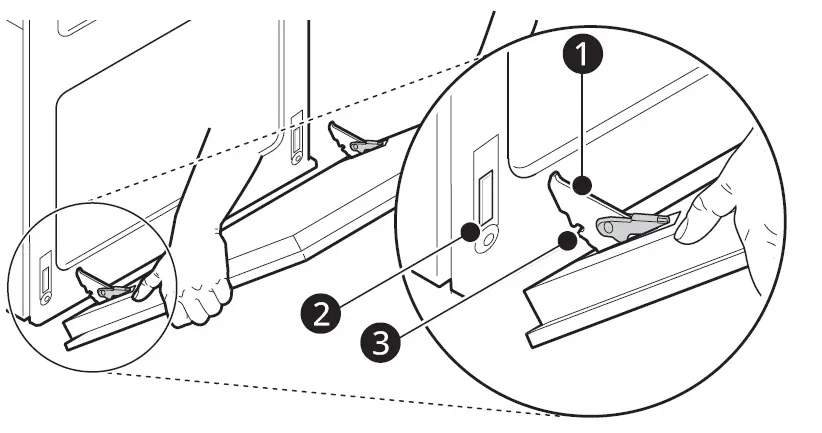 1
2
3