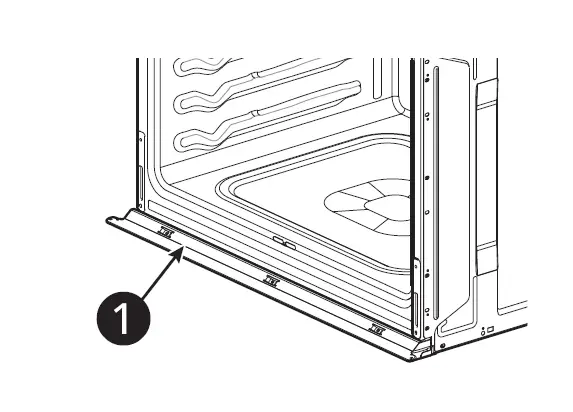 1