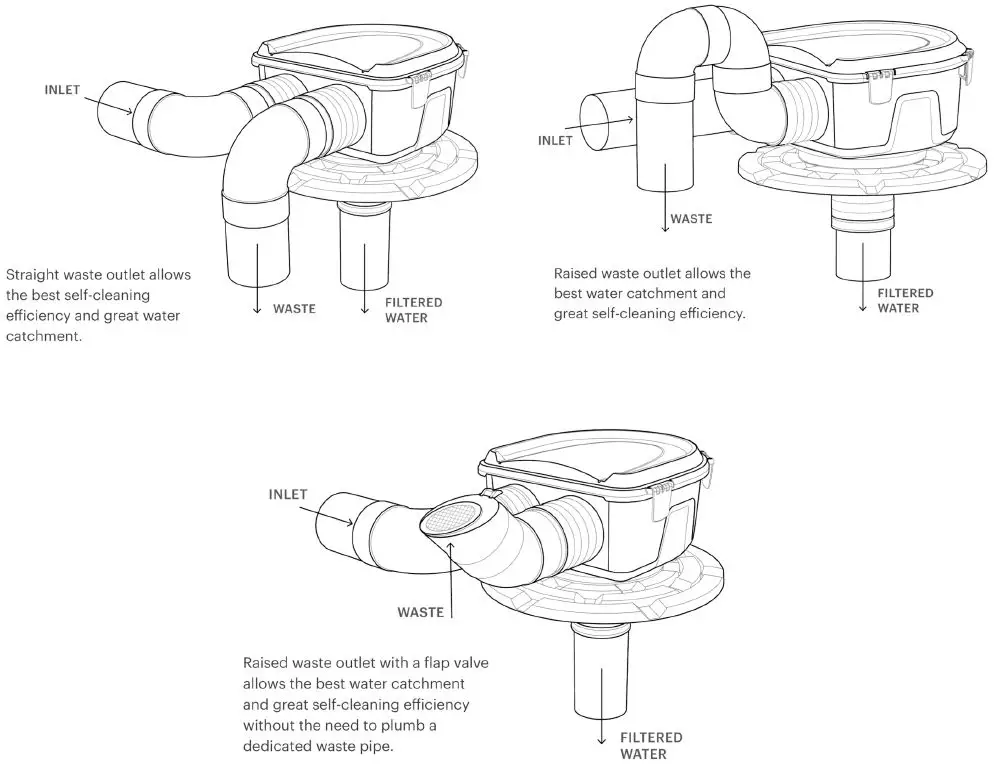 INLET

WASTE

FILTERED WATER

Straight waste outlet allows the best self-cleaning efficiency and great water catchment.

INLET

WASTE

FILTERED WATER

Raised waste outlet allows the best water catchment and great self-cleaning efficiency.

INLET

WASTE

FILTERED WATER

Raised waste outlet with a flap valve allows the best water catchment and great self-cleaning efficiency without the need to plumb a dedicated waste pipe.