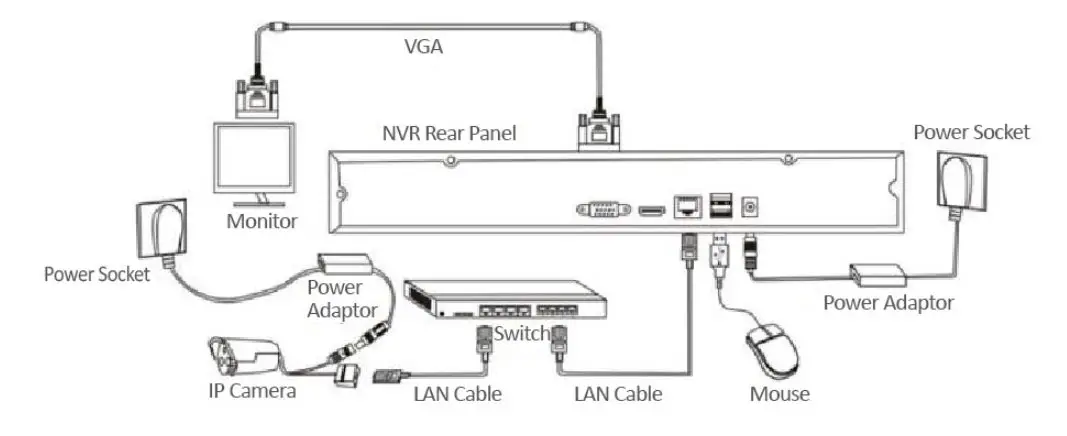 VGA

NVR Rear Panel

Power Socket

Monitor

Power Socket

Power Adaptor

Switch

Power Adaptor

IP Camera

LAN Cable

LAN Cable

Mouse