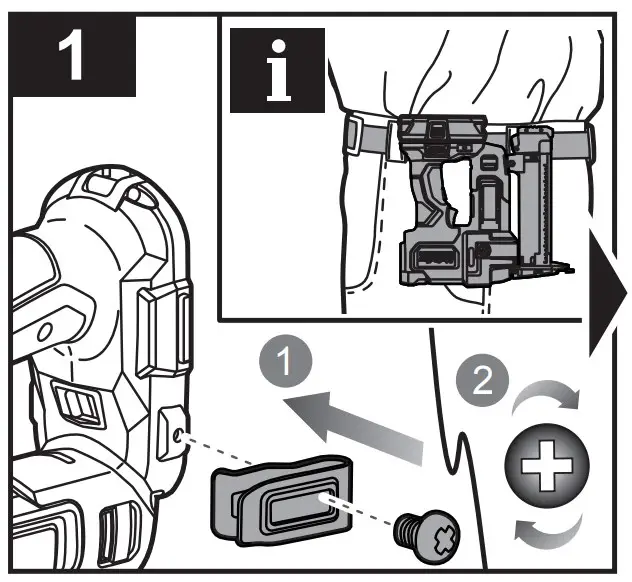 1

i

1

2