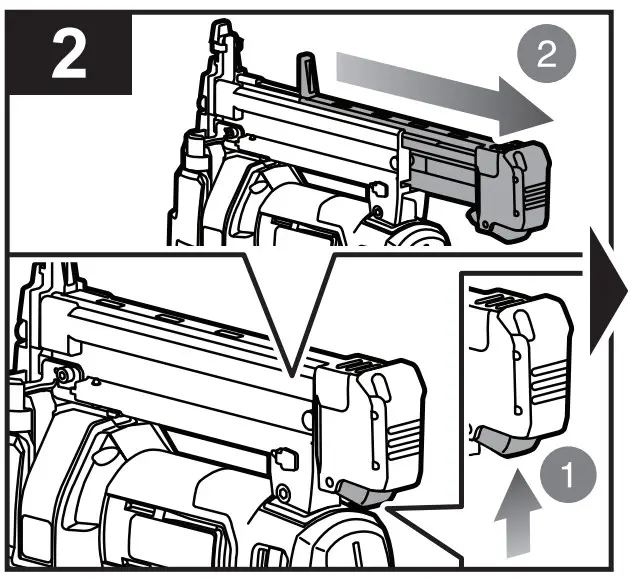 2
2
1