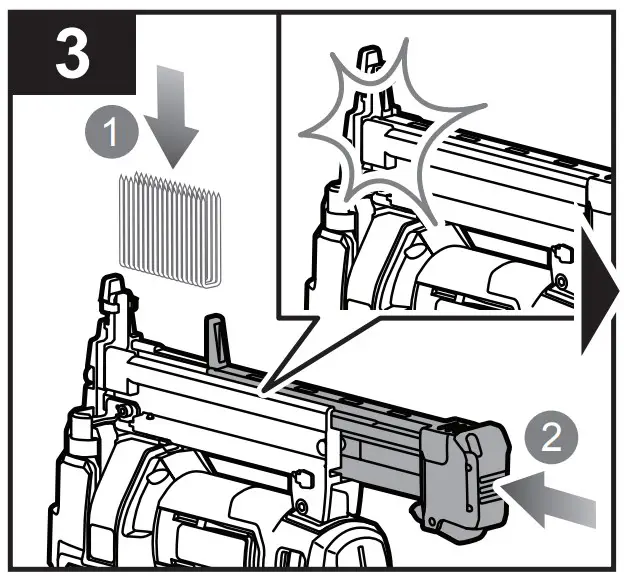 3

1

2