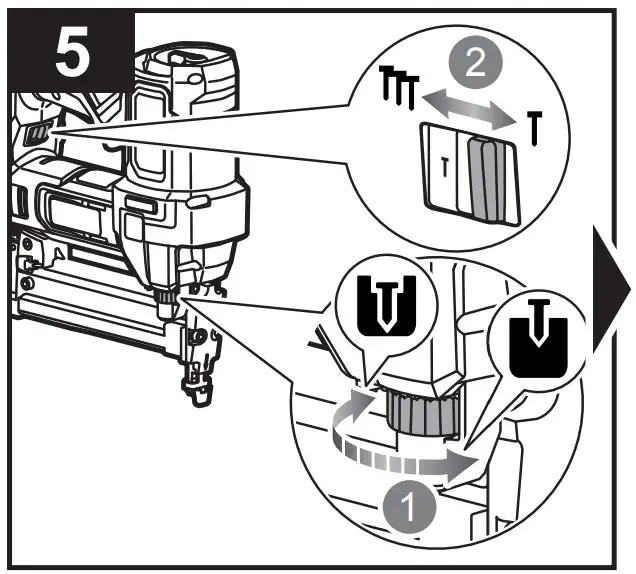 5

2

1