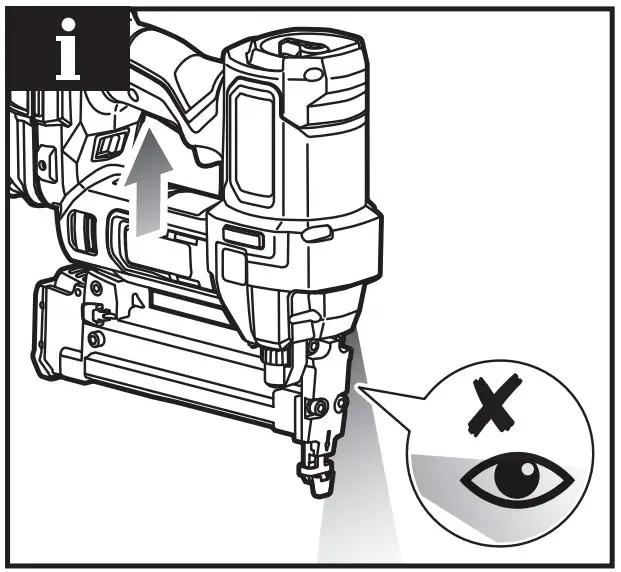 i