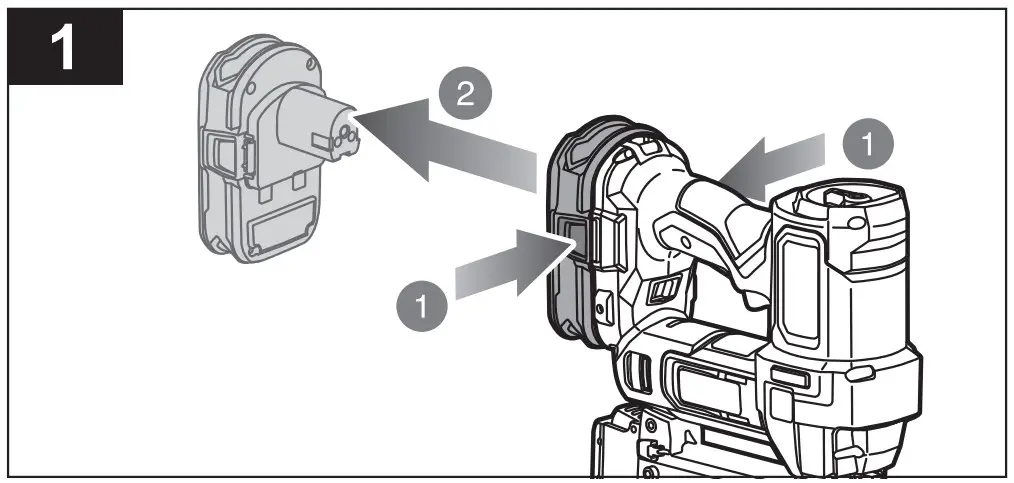 1

2

1

1