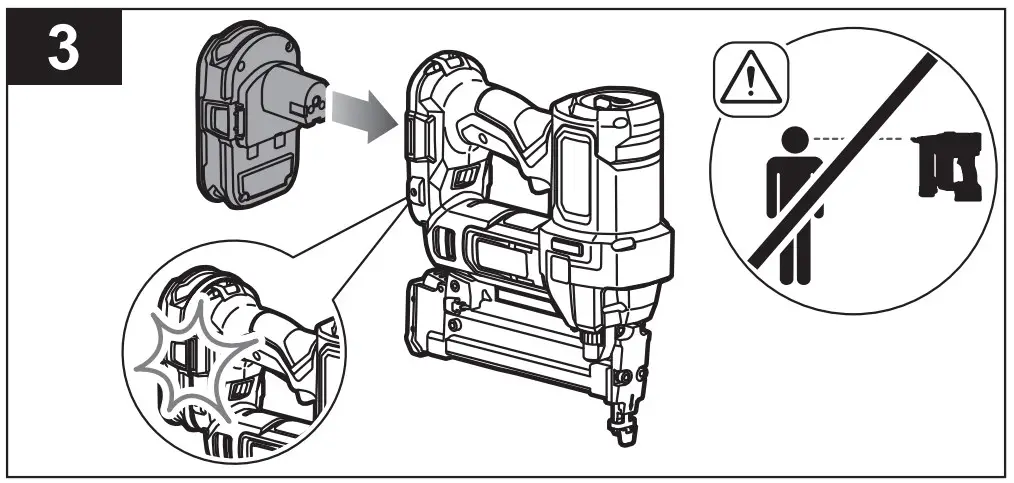 3