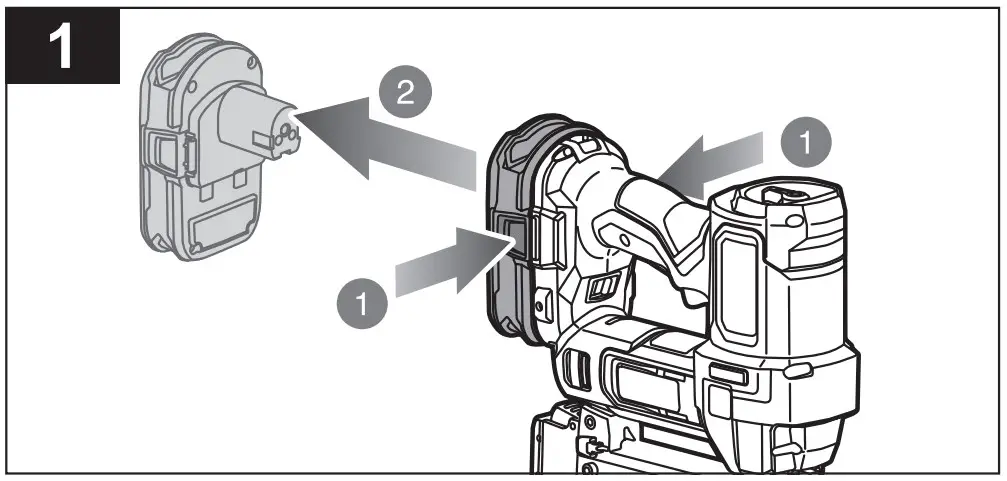 1

2

1

1