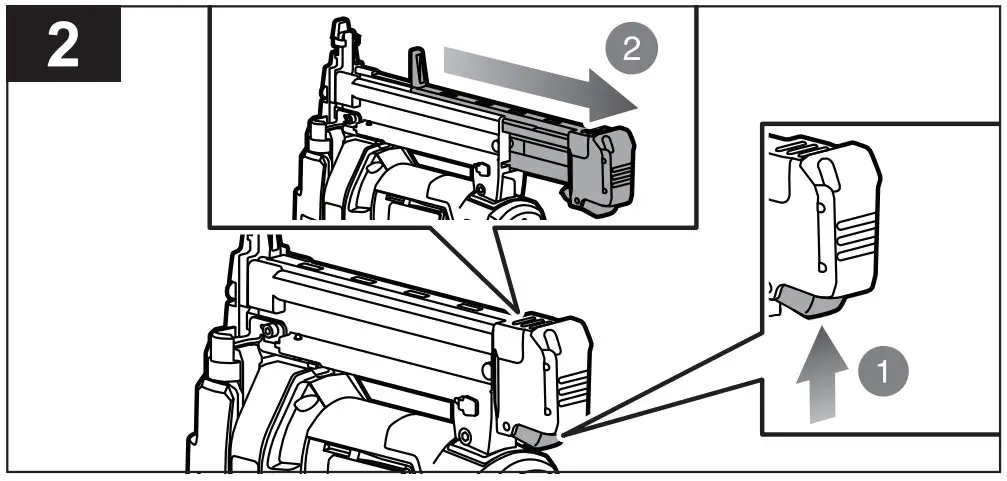 2

2

1