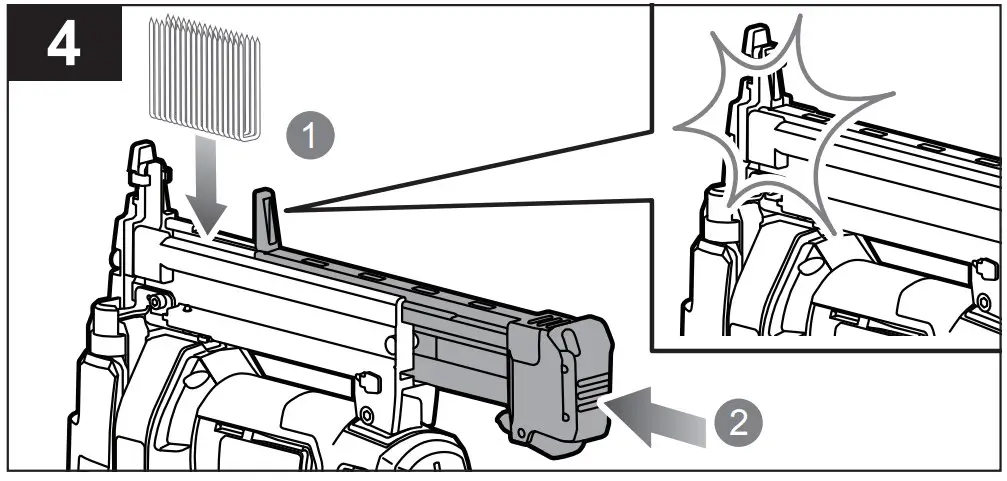 4

1

2