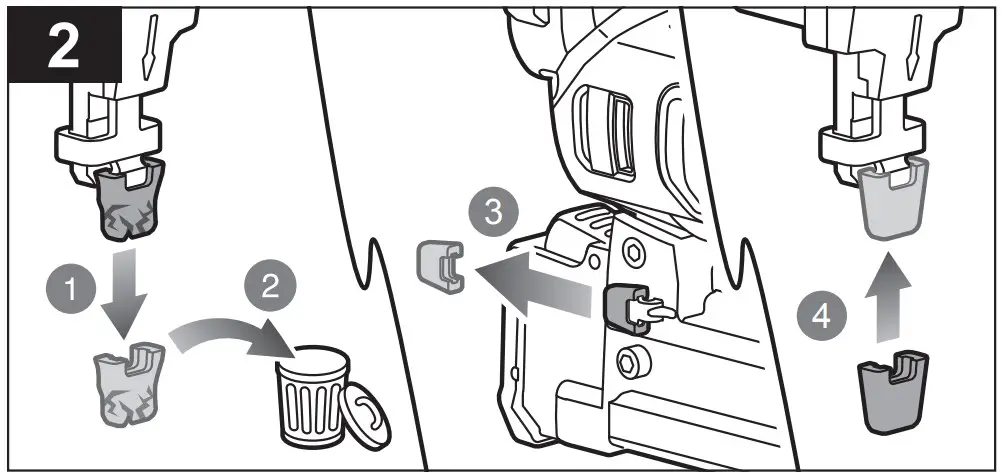 2

1

2

3

4