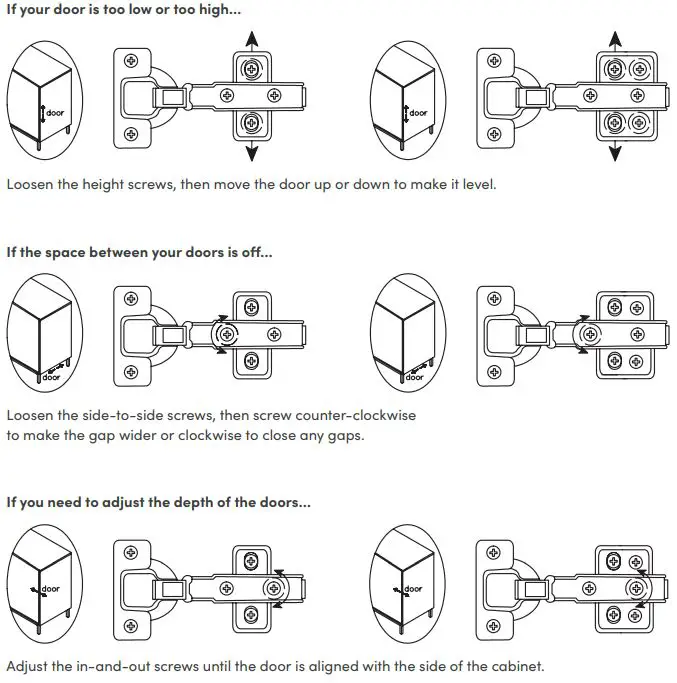 If your door is too low or too high...

door

door

Loosen the height screws, then move the door up or down to make it level.

If the space between your doors is off...

door

door

Loosen the side-to-side screws, then screw counter-clockwise to make the gap wider or clockwise to close any gaps.

If you need to adjust the depth of the doors...

door

door

Adjust the in-and-out screws until the door is aligned with the side of the cabinet.