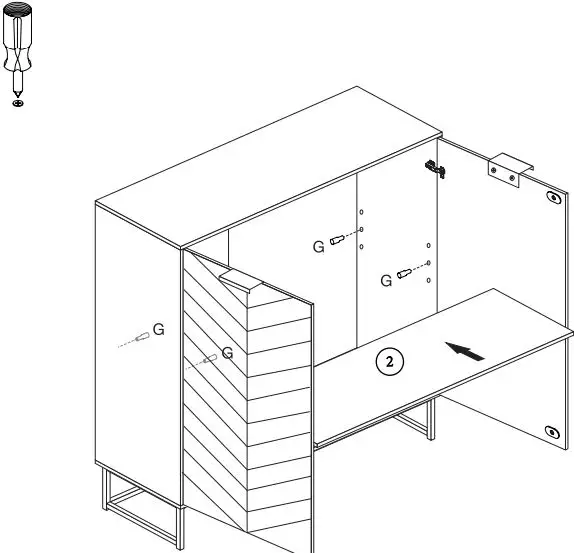 G
G
G
G
2