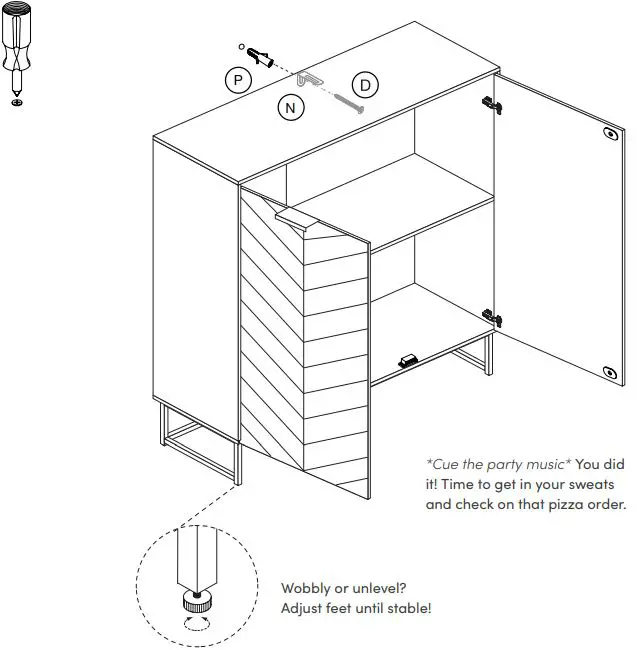 P

N

D

*Cue the party music* You did it! Time to get in your sweats and check on that pizza order.

Wobbly or unlevel? Adjust feet until stable!