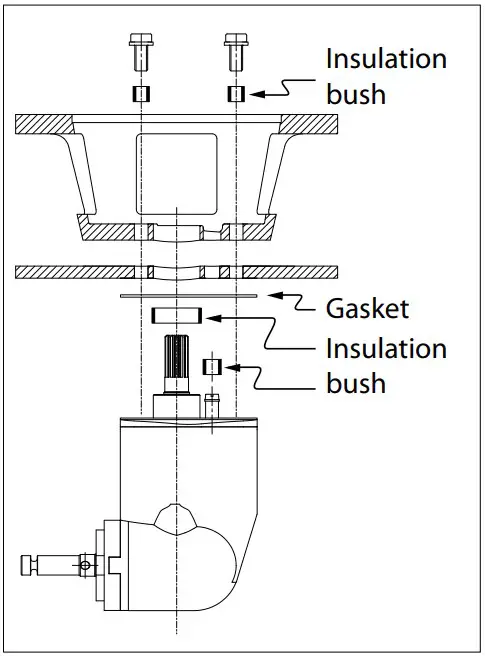 Insulation bush

Gasket

Insulation bush