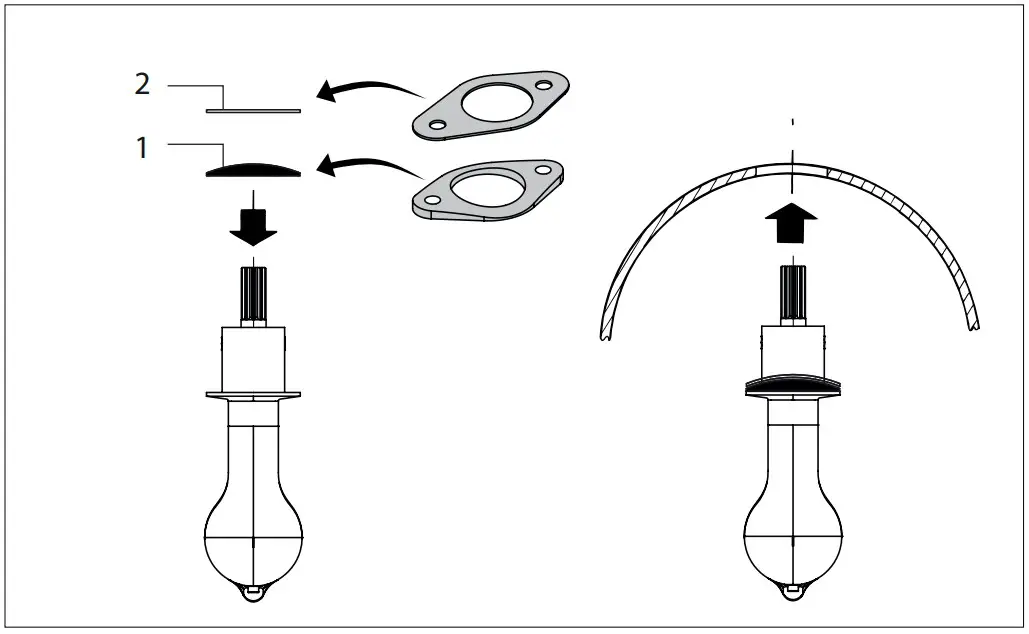 2
1