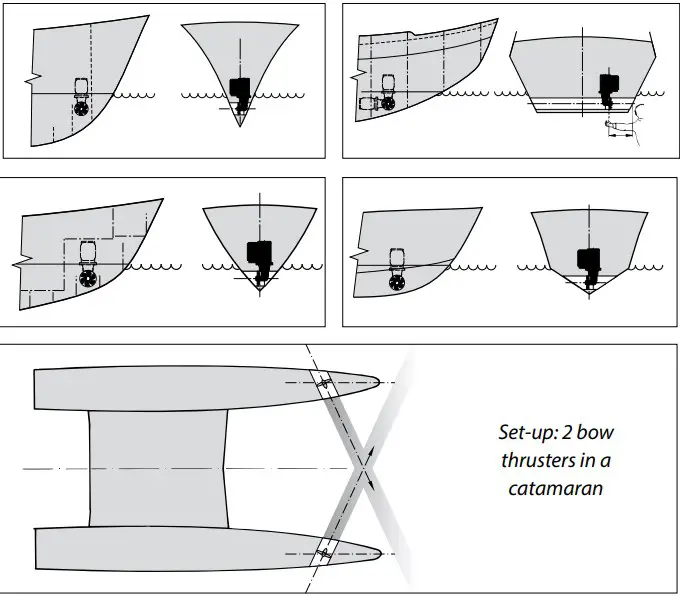 Set-up: 2 bow thrusters in a catamaran