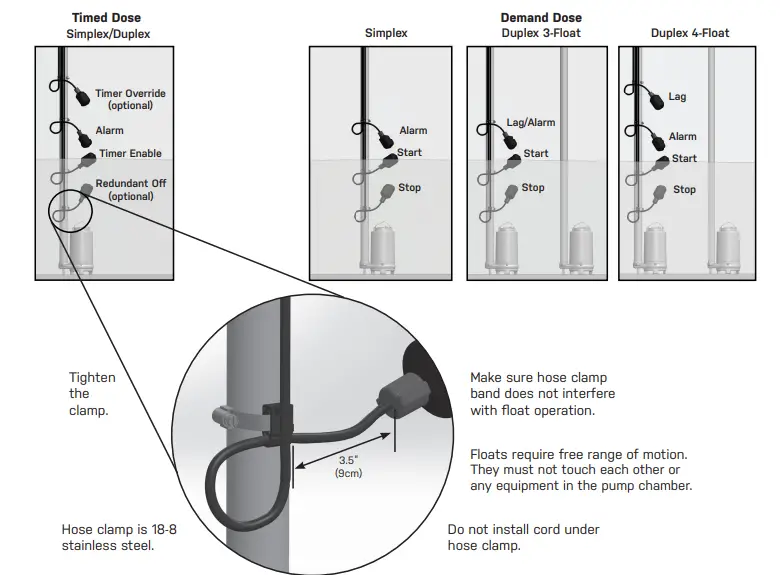 Timed Dose
Simplex/Duplex

Timer Override (optional)

Alarm

Timer Enable

Redundant Off (optional)

Demand Dose

Simplex

Alarm

Start

Stop

Duplex 3-Float

Lag/Alarm

Start

Stop

Duplex 4-Float

Lag

Alarm

Start

Stop

Tighten the clamp.

3.5"
(9cm)

Make sure hose clamp band does not interfere with float operation.

Floats require free range of motion. They must not touch each other or any equipment in the pump chamber.

Hose clamp is 18-8 stainless steel.

Do not install cord under hose clamp.