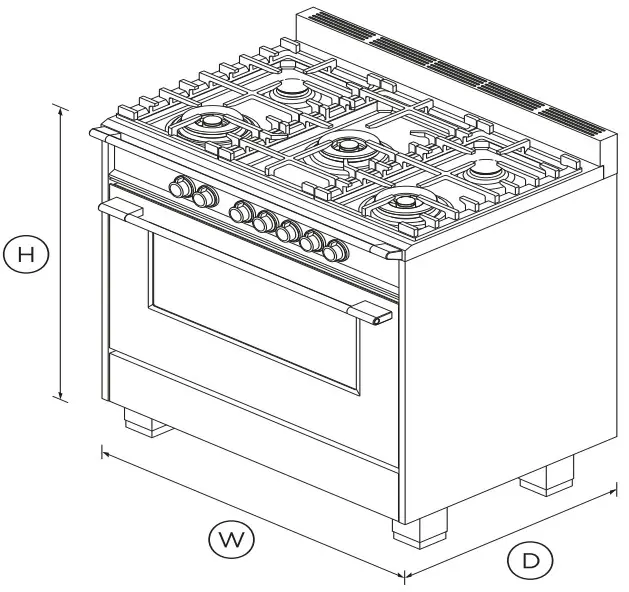 H

W

D