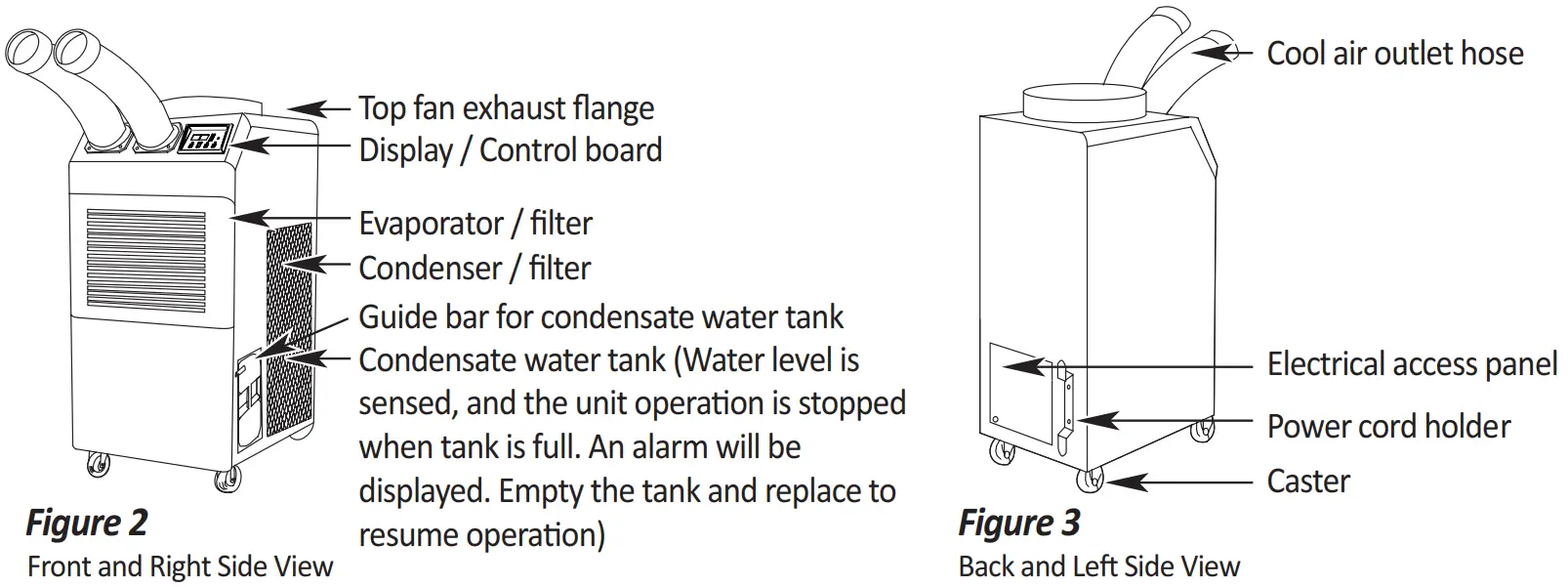 Top fan exhaust flange
Display / Control board
Evaporator / filter
Condenser / filter
Guide bar for condensate water tank
Condensate water tank (Water level is sensed, and the unit operation is stopped when tank is full. An alarm will be displayed. Empty the tank and replace to resume operation)

Figure 2
Front and Right Side View

Cool air outlet hose
Electrical access panel
Power cord holder
Caster

Figure 3
Back and Left Side View