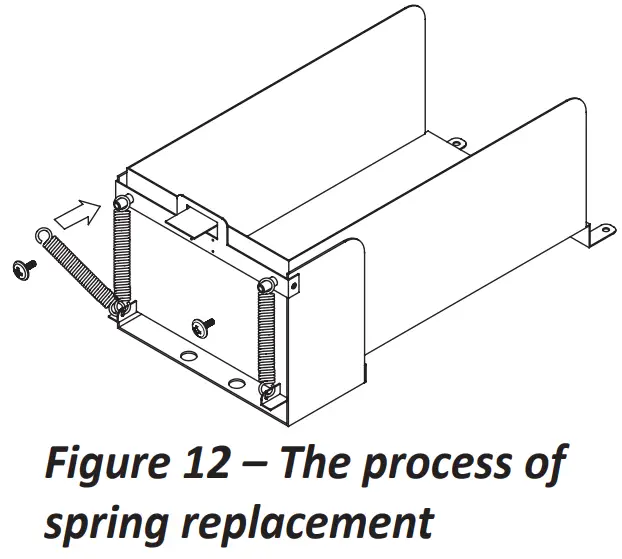 Figure 12 – The process of spring replacement