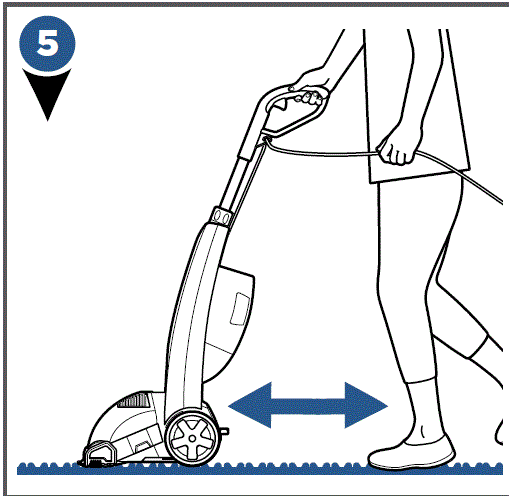 5