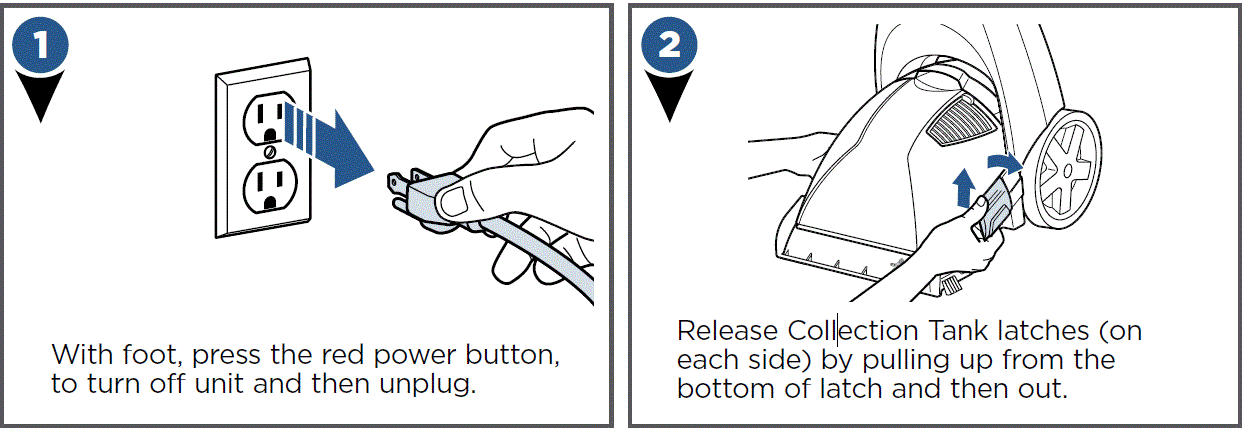 1

With foot, press the red power button, to turn off unit and then unplug.

2

Release Collection Tank latches (on each side) by pulling up from the bottom of latch and then out.