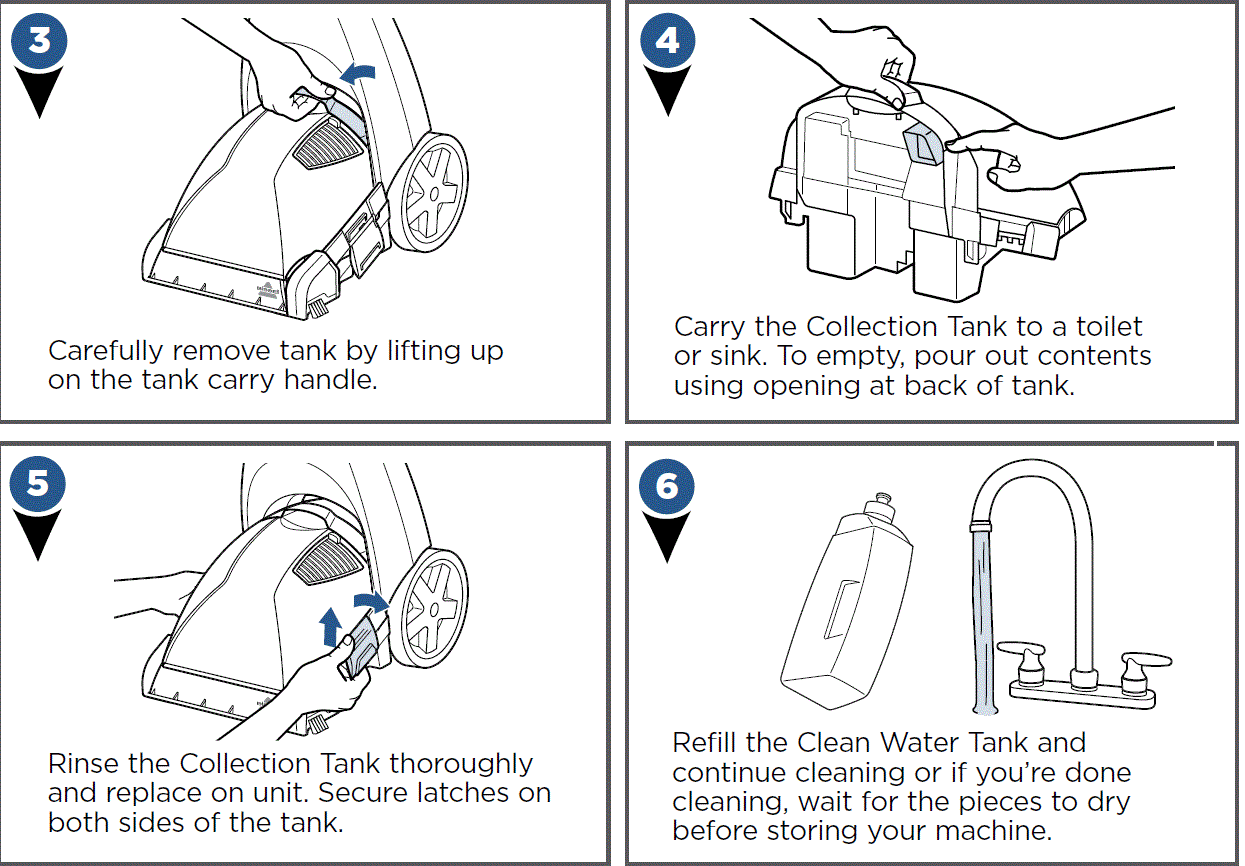 3

Carefully remove tank by lifting up on the tank carry handle.

4

Carry the Collection Tank to a toilet or sink. To empty, pour out contents using opening at back of tank.

5

Rinse the Collection Tank thoroughly and replace on unit. Secure latches on both sides of the tank.

6

Refill the Clean Water Tank and continue cleaning or if you're done cleaning, wait for the pieces to dry before storing your machine.