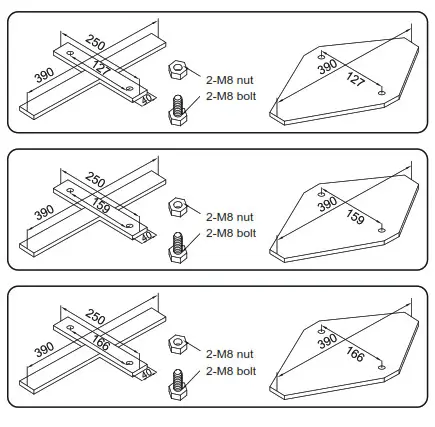 250
127
390
40
2-M8 nut
2-M8 bolt
390
127

250
159
390
40
2-M8 nut
2-M8 bolt
390
159

250
166
390
40
2-M8 nut
2-M8 bolt
390
166