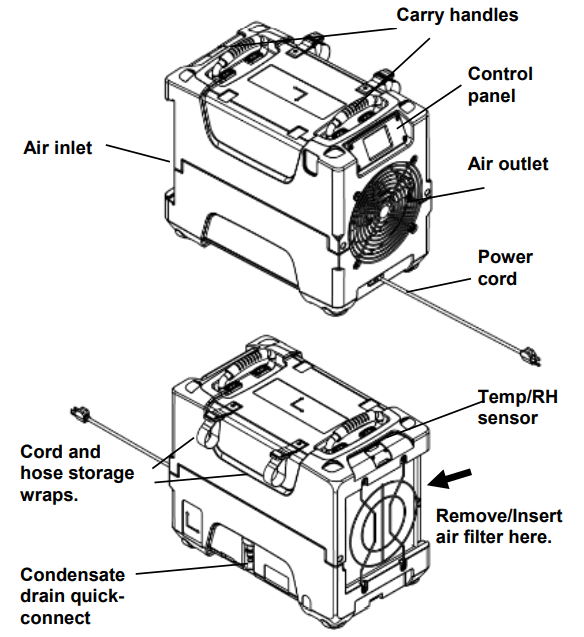 Carry handles

Control panel

Air inlet

Air outlet

Power cord

Temp/RH sensor

Cord and hose storage wraps.

Remove/Insert air filter here.

Condensate drain quick-connect