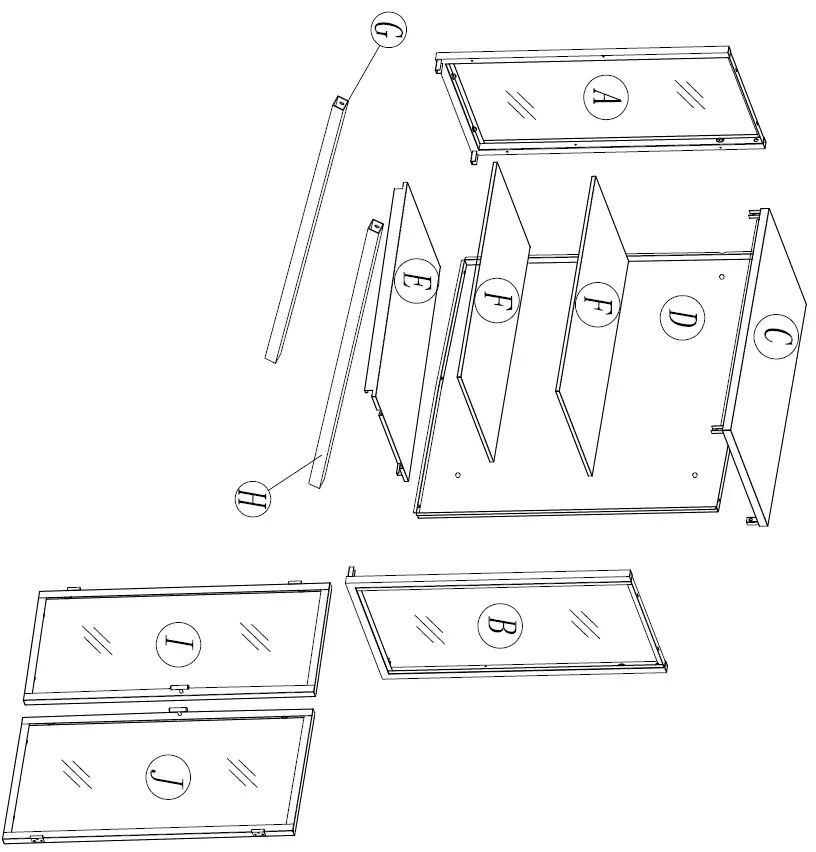 G
A
E
F
F
D
C
H
I
B
J