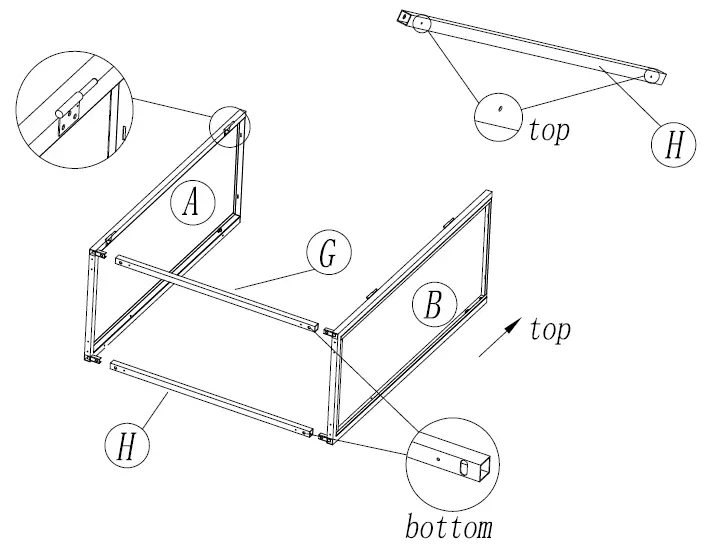 top
H
A
G
B
top
H
bottom