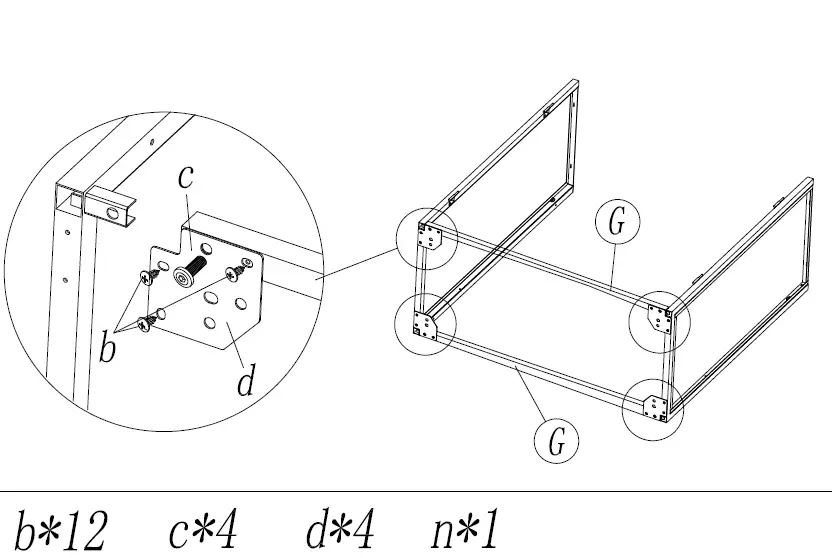 c

b

d

G

G

b*12 c*4 d*4 n*1