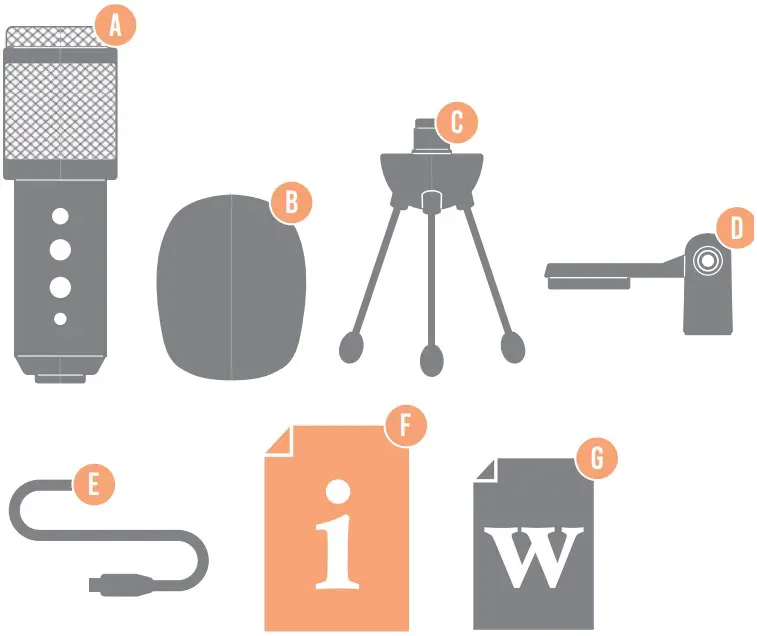 A
B
C
D
E
F
i
G
W