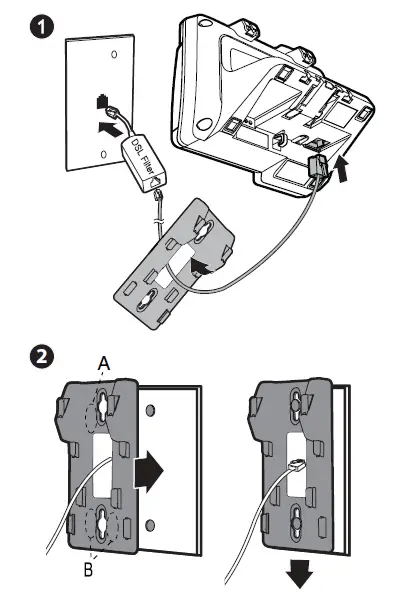 1

DSL Filter

2

A

B