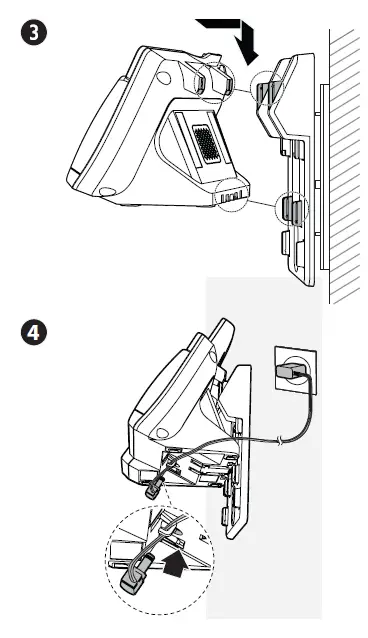 3

4