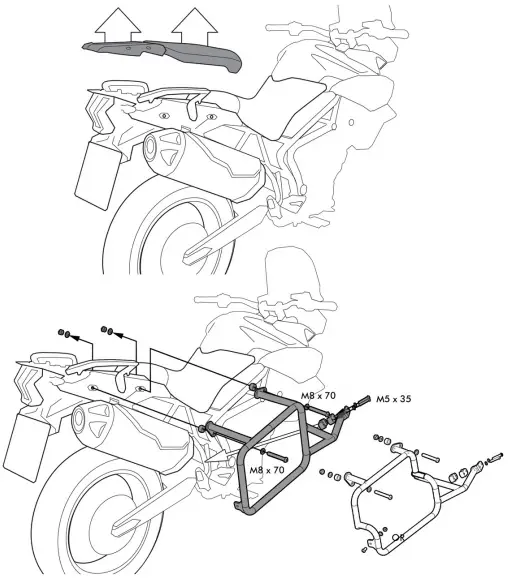 M8 x 70
M5 x 35
M8 x 70