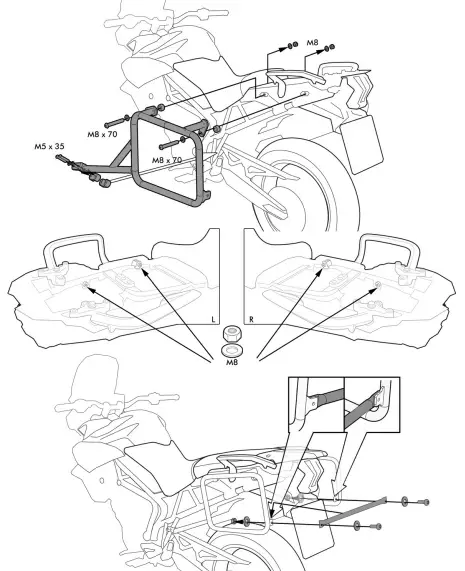 M8
M8 x 70
M5 x 35
M8 x 70
L
R
M8